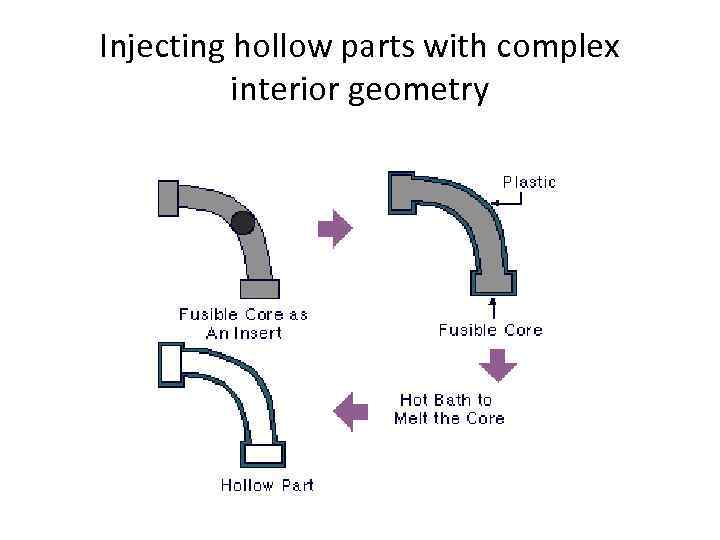 Injecting hollow parts with complex interior geometry

Fusible Core as An Insert

Plastic

Fusible Core

Hot Bath to Melt the Core

Hollow Part