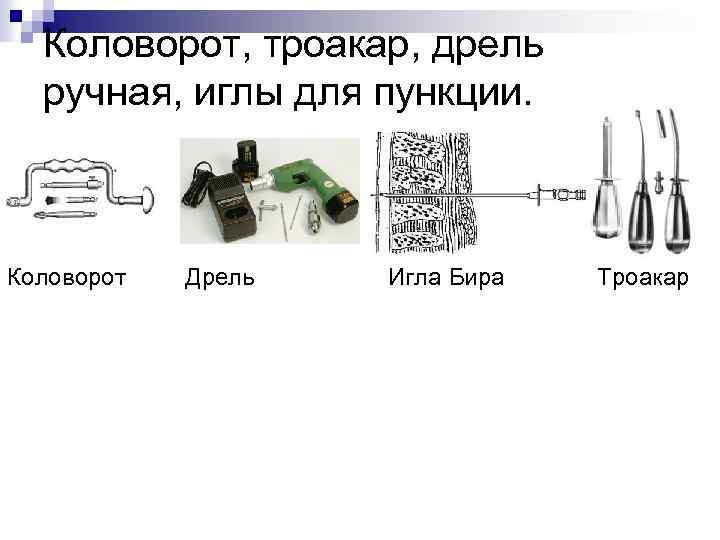 Коловорот, троакар, дрель ручная, иглы для пункции.

Коловорот

Дрель

Игла Бира

Троакар