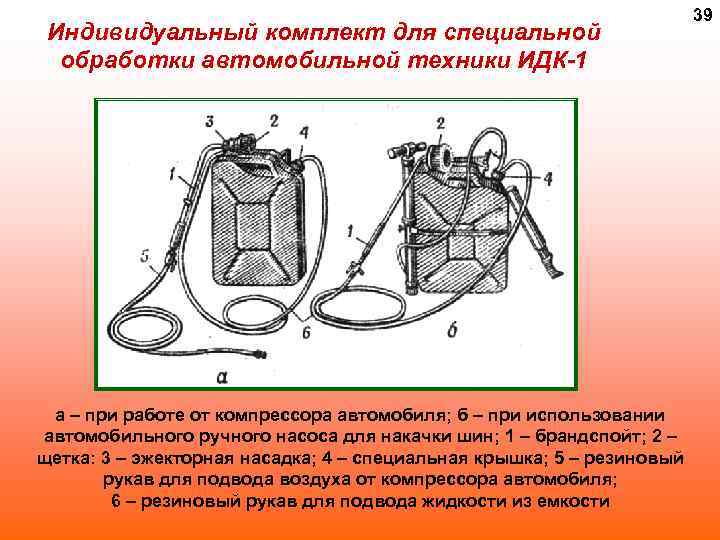 39

Индивидуальный комплект для специальной обработки автомобильной техники ИДК-1

3 2 4 1 5 6 а

2 4 1 б

а – при работе от компрессора автомобиля; б – при использовании автомобильного ручного насоса для накачки шин; 1 – брандспойт; 2 – щетка: 3 – эжекторная насадка; 4 – специальная крышка; 5 – резиновый рукав для подвода воздуха от компрессора автомобиля; 6 – резиновый рукав для подвода жидкости из емкости