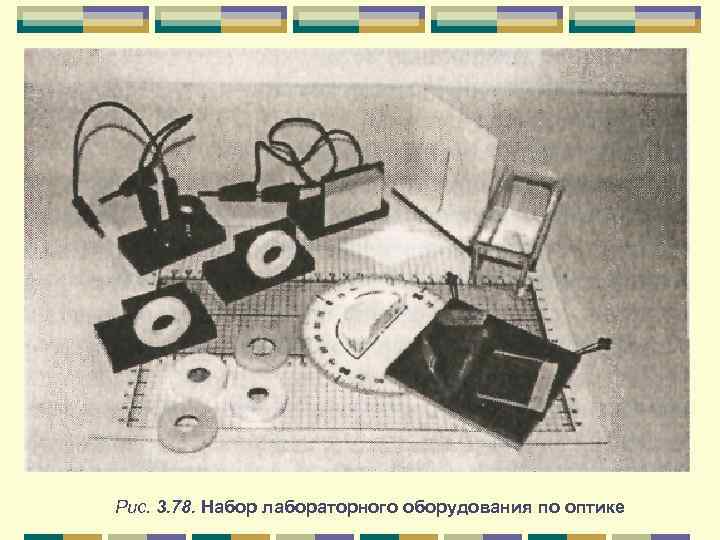 Рис. 3.78. Набор лабораторного оборудования по оптике