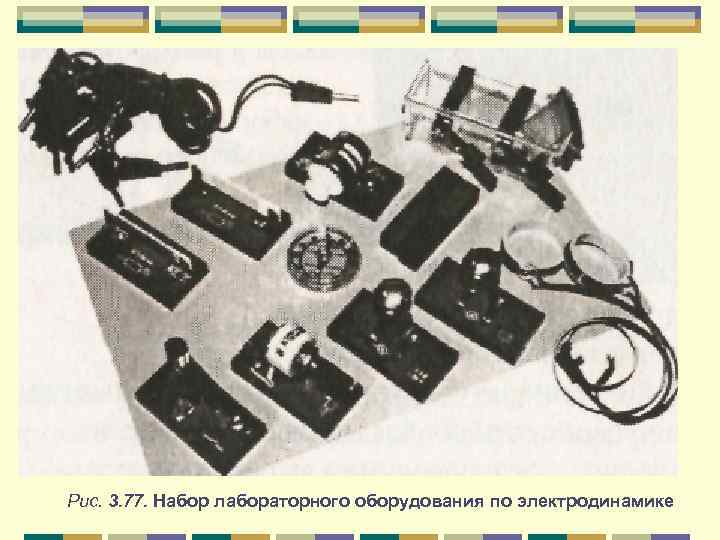 Рис. 3.77. Набор лабораторного оборудования по электродинамике