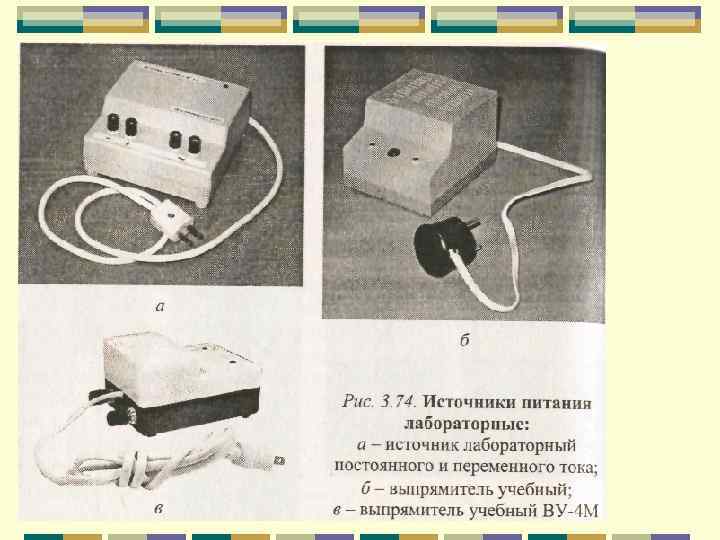 а

б

в

Рис. 3.74. Источники питания лабораторные:
а – источник лабораторный постоянного и переменного тока;
б – выпрямитель учебный;
в – выпрямитель учебный ВУ-4М