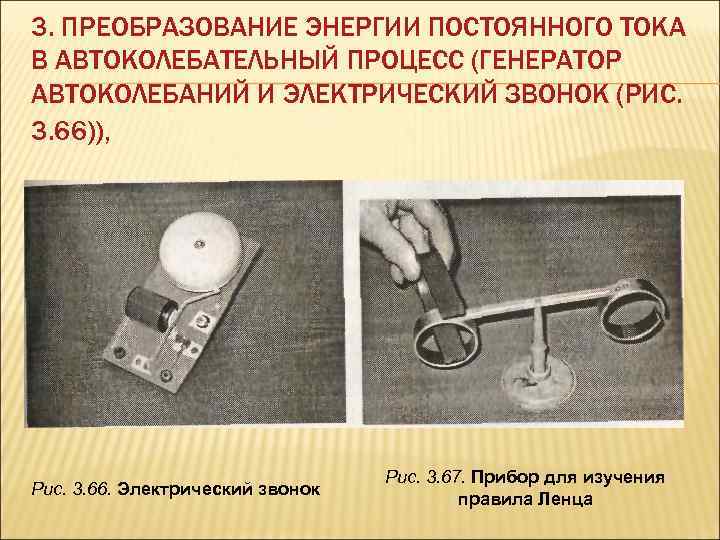 3. ПРЕОБРАЗОВАНИЕ ЭНЕРГИИ ПОСТОЯННОГО ТОКА В АВТОКОЛЕБАТЕЛЬНЫЙ ПРОЦЕСС (ГЕНЕРАТОР АВТОКОЛЕБАНИЙ И ЭЛЕКТРИЧЕСКИЙ ЗВОНОК (РИС. 3.66)),

Рис. 3.66. Электрический звонок

Рис. 3.67. Прибор для изучения правила Ленца