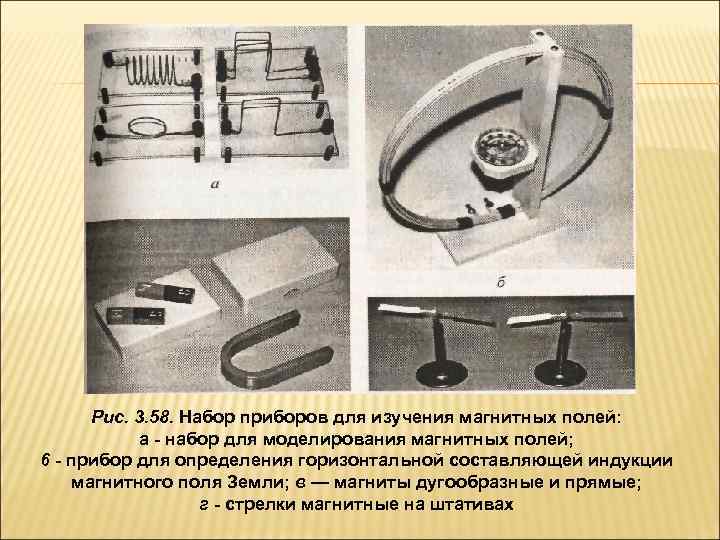 а

б

Рис. 3.58. Набор приборов для изучения магнитных полей:
а - набор для моделирования магнитных полей;
б - прибор для определения горизонтальной составляющей индукции магнитного поля Земли; в — магниты дугообразные и прямые;
г - стрелки магнитные на штативах