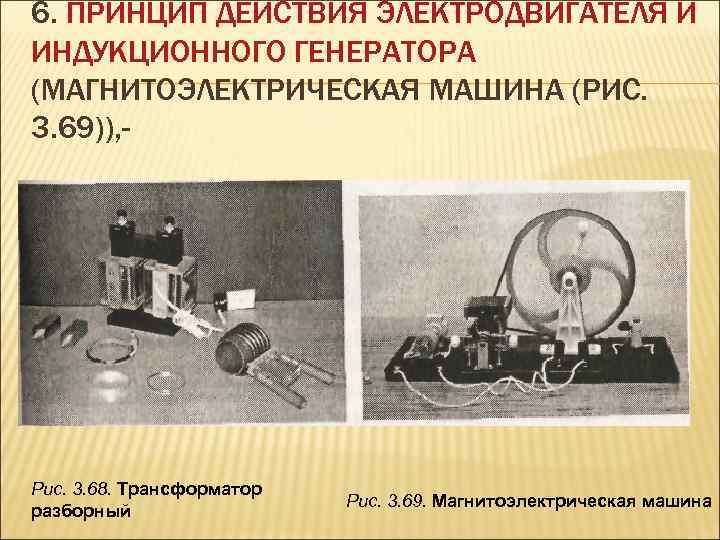 6. ПРИНЦИП ДЕЙСТВИЯ ЭЛЕКТРОДВИГАТЕЛЯ И ИНДУКЦИОННОГО ГЕНЕРАТОРА (МАГНИТОЭЛЕКТРИЧЕСКАЯ МАШИНА (РИС. 3.69)),-

Рис. 3.68. Трансформатор разборный

Рис. 3.69. Магнитоэлектрическая машина