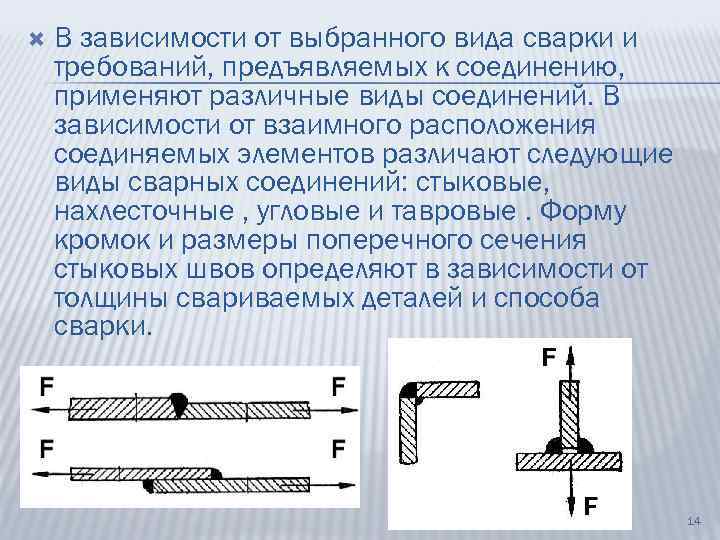 В зависимости от выбранного вида сварки и требований, предъявляемых к соединению, применяют различные виды соединений. В зависимости от взаимного расположения соединяемых элементов различают следующие виды сварных соединений: стыковые, нахлесточные , угловые и тавровые . Форму кромок и размеры поперечного сечения стыковых швов определяют в зависимости от толщины свариваемых деталей и способа сварки.

F F

F F

F

F

14