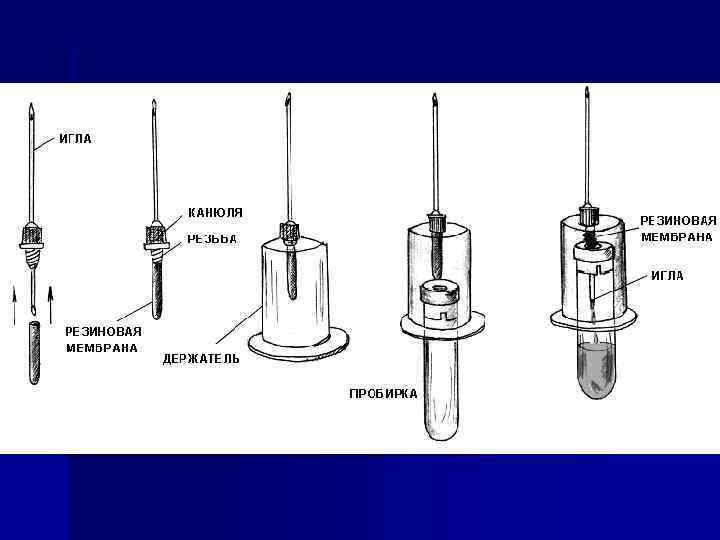 ИГЛА

КАНЮЛЯ
РЕЗЬБА

РЕЗИНОВАЯ МЕМБРАНА

ДЕРЖАТЕЛЬ

ПРОБИРКА

РЕЗИНОВАЯ МЕМБРАНА

ИГЛА