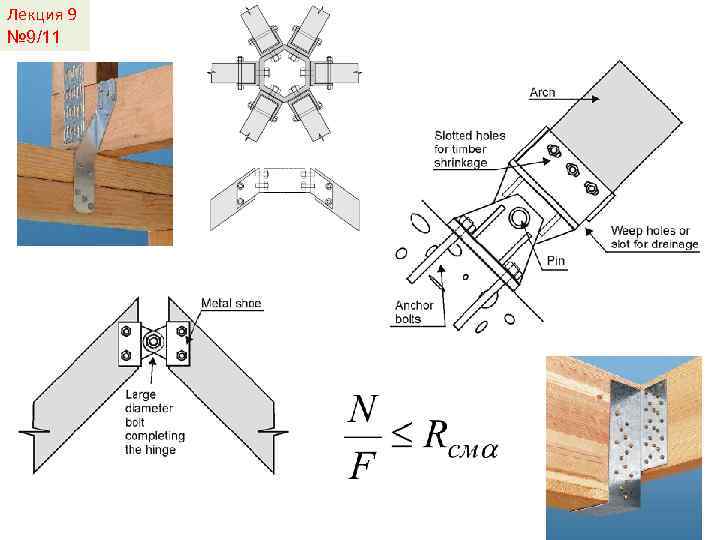 Лекция 9
№9/11

Arch

Slotted holes for timber shrinkage

Weep holes or slot for drainage

Pin

Anchor bolts

Metal shoe

Large diameter bolt completing the hinge

$\frac{N}{F} \leq R_{см\alpha}$