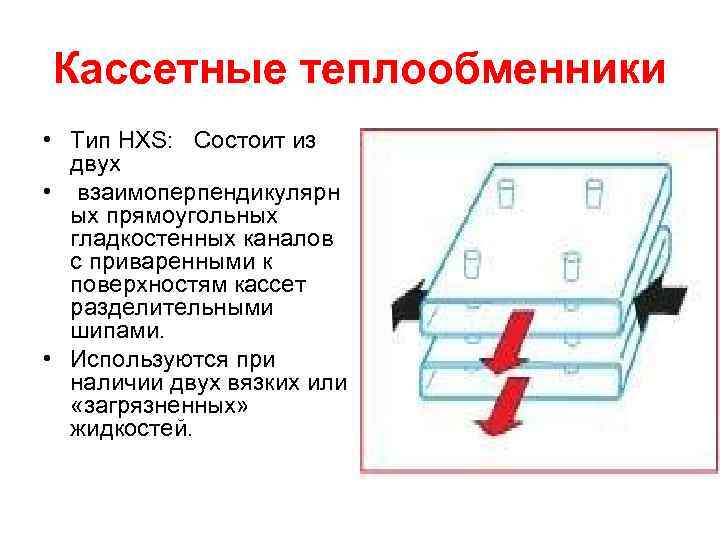 Кассетные теплообменники

• Тип HXS: Состоит из двух

• взаимоперпендикулярных прямоугольных гладкостенных каналов с приваренными к поверхностям кассет разделительными шипами.

• Используются при наличии двух вязких или «загрязненных» жидкостей.