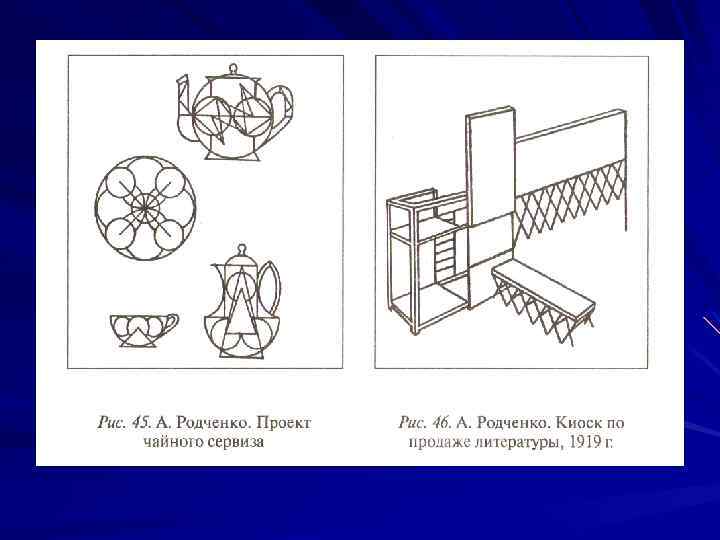 Рис. 45. А. Родченко. Проект чайного сервиза

Рис. 46. А. Родченко. Киоск по продаже литературы, 1919 г.