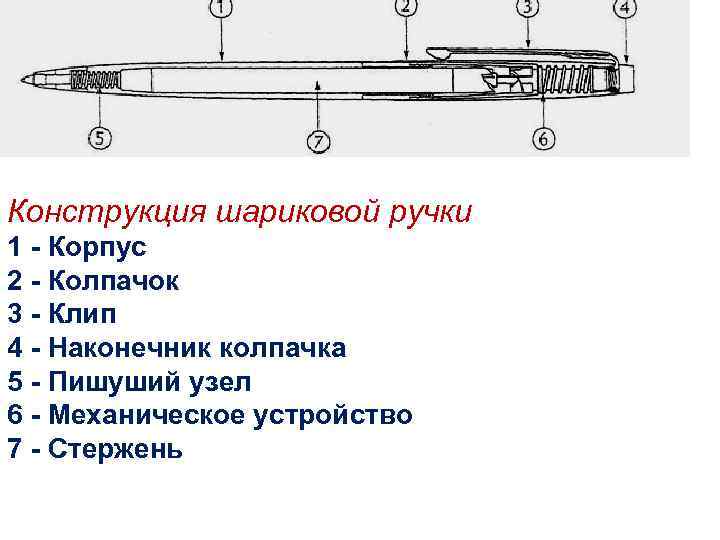 1
2
3
4
5
7
6

Конструкция шариковой ручки
1 - Корпус
2 - Колпачок
3 - Клип
4 - Наконечник колпачка
5 - Пишуший узел
6 - Механическое устройство
7 - Стержень