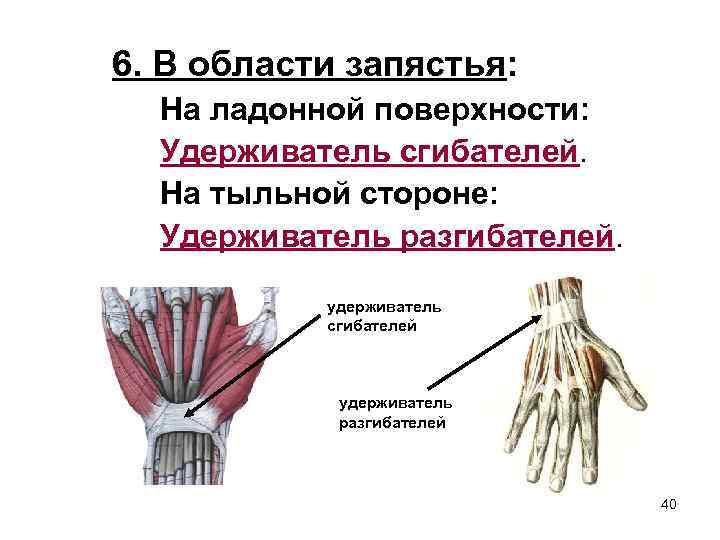 6. В области запястья:

На ладонной поверхности:

Удерживатель сгибателей.

На тыльной стороне:

Удерживатель разгибателей.

удерживатель сгибателей

удерживатель разгибателей

40