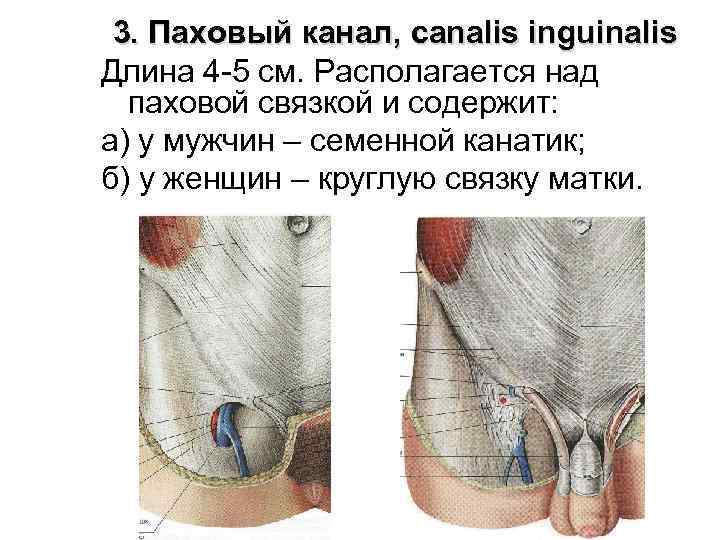 3. Паховый канал, canalis inguinalis

Длина 4-5 см. Располагается над паховой связкой и содержит:

а) у мужчин – семенной канатик;

б) у женщин – круглую связку матки.