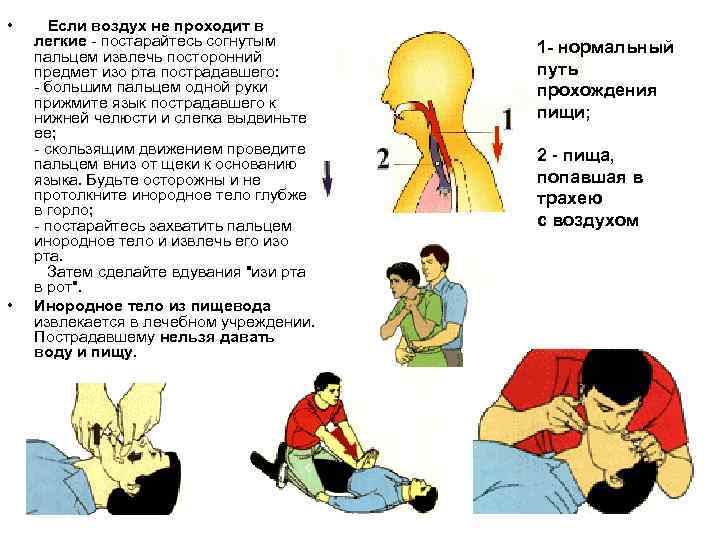 • Если воздух не проходит в легкие - постарайтесь согнутым пальцем извлечь посторонний предмет изо рта пострадавшего:
- большим пальцем одной руки прижмите язык пострадавшего к нижней челюсти и слегка выдвиньте ее;
- скользящим движением проведите пальцем вниз от щеки к основанию языка. Будьте осторожны и не протолкните инородное тело глубже в горло;
- постарайтесь захватить пальцем инородное тело и извлечь его изо рта.
Затем сделайте вдувания "изи рта в рот".

• Инородное тело из пищевода извлекается в лечебном учреждении. Пострадавшему нельзя давать воду и пищу.

1
2

1- нормальный путь прохождения пищи;

2 - пища, попавшая в трахею с воздухом