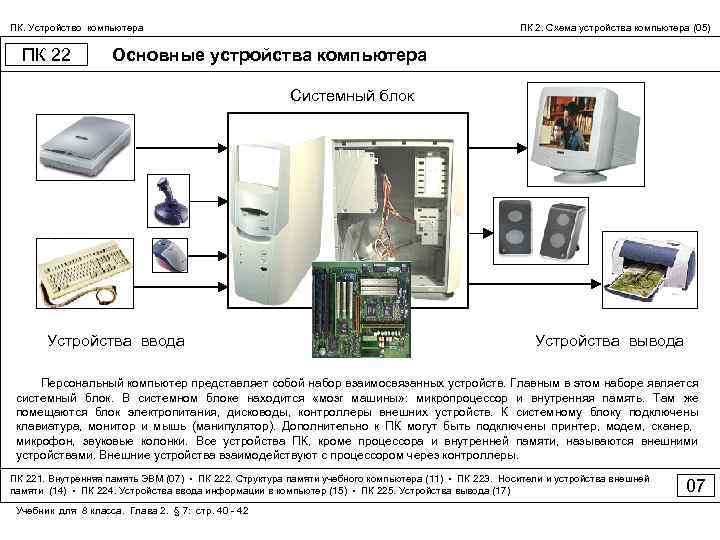 ПК. Устройство компьютера

ПК 2: Схема устройства компьютера (05)

ПК 22

Основные устройства компьютера

Системный блок

Устройства ввода

Устройства вывода

Персональный компьютер представляет собой набор взаимосвязанных устройств. Главным в этом наборе является системный блок. В системном блоке находится «мозг машины»: микропроцессор и внутренняя память. Там же помещаются блок электропитания, дисководы, контроллеры внешних устройств. К системному блоку подключены клавиатура, монитор и мышь (манипулятор). Дополнительно к ПК могут быть подключены принтер, модем, сканер, микрофон, звуковые колонки. Все устройства ПК, кроме процессора и внутренней памяти, называются внешними устройствами. Внешние устройства взаимодействуют с процессором через контроллеры.

ПК 221. Внутренняя память ЭВМ (07) • ПК 222. Структура памяти учебного компьютера (11) • ПК 223. Носители и устройства внешней памяти. (14) • ПК 224. Устройства ввода информации в компьютер (15) • ПК 225. Устройства вывода (17)

07

Учебник для 8 класса. Глава 2. § 7: стр. 40 - 42