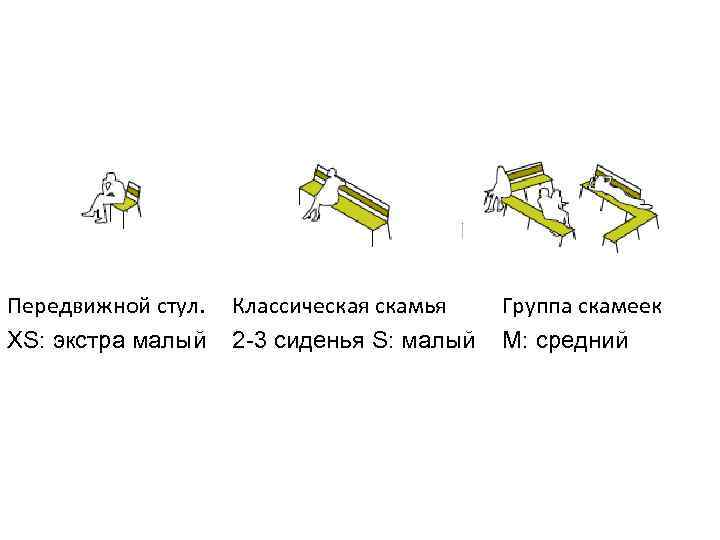 Передвижной стул.
XS: экстра малый

Классическая скамья
2-3 сиденья S: малый

Группа скамеек
M: средний