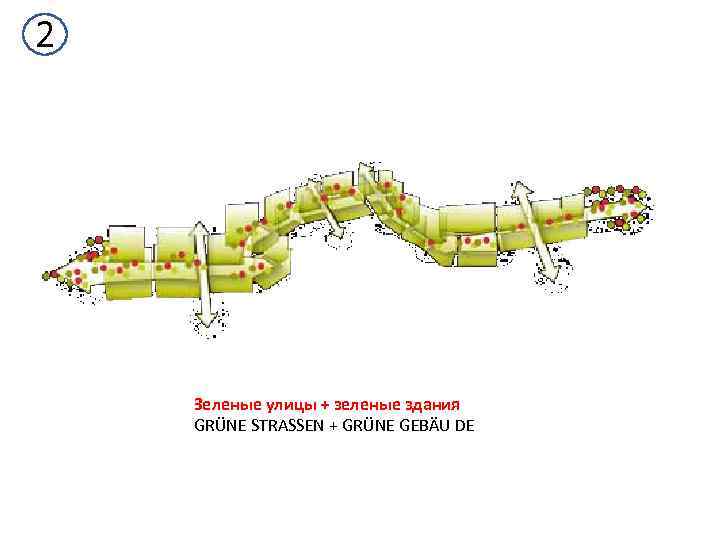 2

Зеленые улицы + зеленые здания
GRÜNE STRASSEN + GRÜNE GEBÄU DE