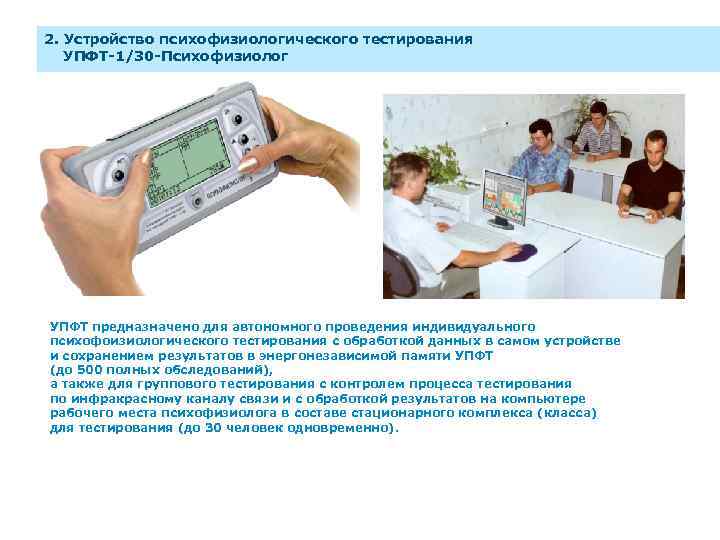 2. Устройство психофизиологического тестирования
УПФТ-1/30-Психофизиолог

УПФТ предназначено для автономного проведения индивидуального психофоизиологического тестирования с обработкой данных в самом устройстве и сохранением результатов в энергонезависимой памяти УПФТ
(до 500 полных обследований),
а также для группового тестирования с контролем процесса тестирования по инфракрасному каналу связи и с обработкой результатов на компьютере рабочего места психофизиолога в составе стационарного комплекса (класса) для тестирования (до 30 человек одновременно).