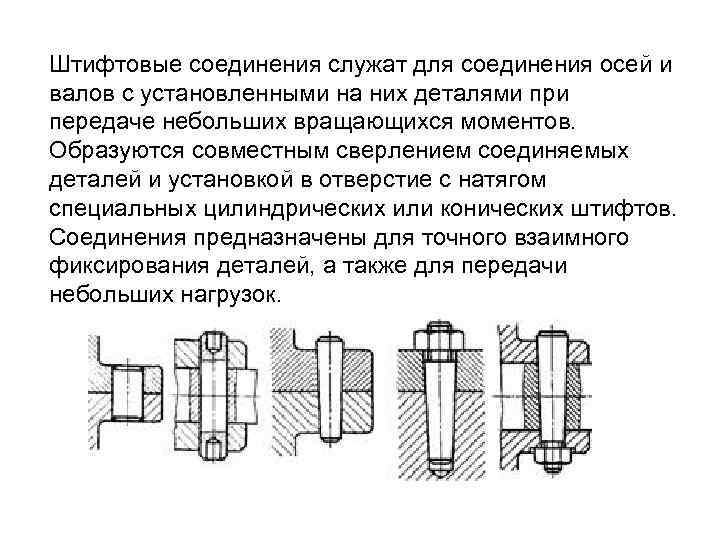 Штифтовые соединения служат для соединения осей и валов с установленными на них деталями при передаче небольших вращающихся моментов. Образуются совместным сверлением соединяемых деталей и установкой в отверстие с натягом специальных цилиндрических или конических штифтов. Соединения предназначены для точного взаимного фиксирования деталей, а также для передачи небольших нагрузок.