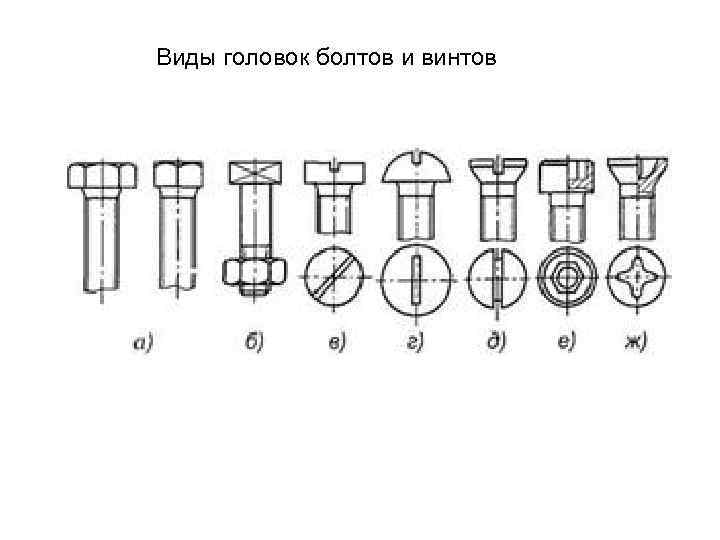 Виды головок болтов и винтов

а) б) в) г) д) е) ж)