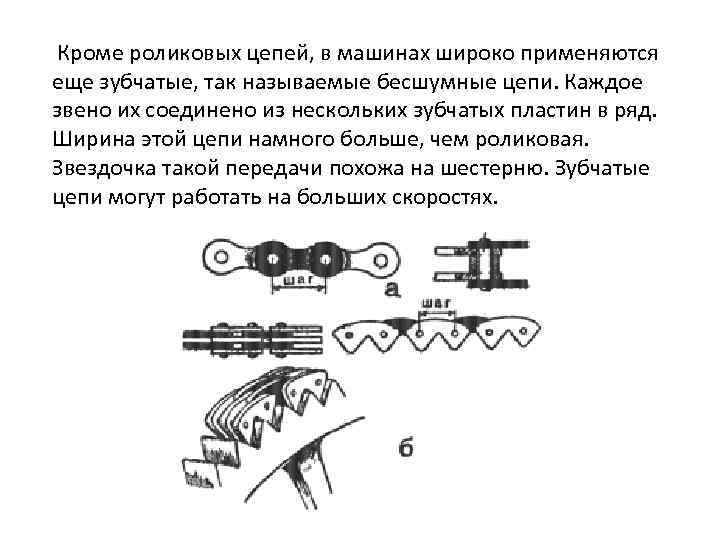 Кроме роликовых цепей, в машинах широко применяются еще зубчатые, так называемые бесшумные цепи. Каждое звено их соединено из нескольких зубчатых пластин в ряд. Ширина этой цепи намного больше, чем роликовая. Звездочка такой передачи похожа на шестерню. Зубчатые цепи могут работать на больших скоростях.

шаг

а

шаг

б