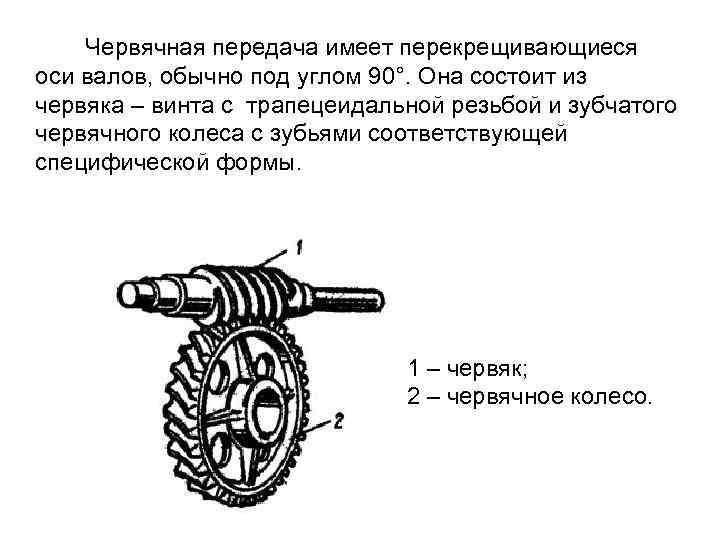 Червячная передача имеет перекрещивающиеся оси валов, обычно под углом 90°. Она состоит из червяка – винта с трапецеидальной резьбой и зубчатого червячного колеса с зубьями соответствующей специфической формы.

1

2

1 – червяк;
2 – червячное колесо.