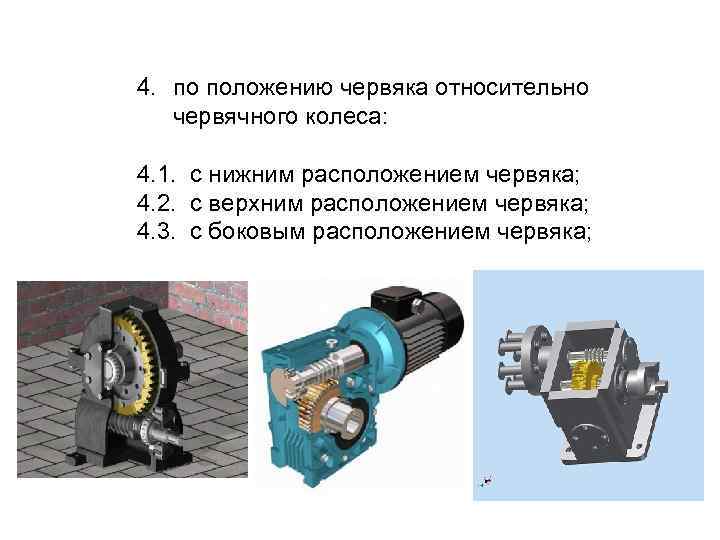 4. по положению червяка относительно червячного колеса:

4.1. с нижним расположением червяка;
4.2. с верхним расположением червяка;
4.3. с боковым расположением червяка;