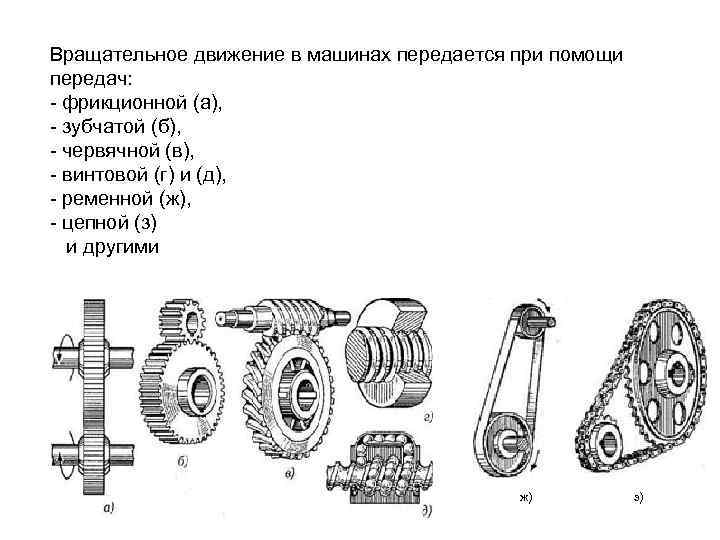 Вращательное движение в машинах передается при помощи передач:
- фрикционной (а),
- зубчатой (б),
- червячной (в),
- винтовой (г) и (д),
- ременной (ж),
- цепной (з)
и другими

а)

б)

в)

г)

д)

ж)

з)