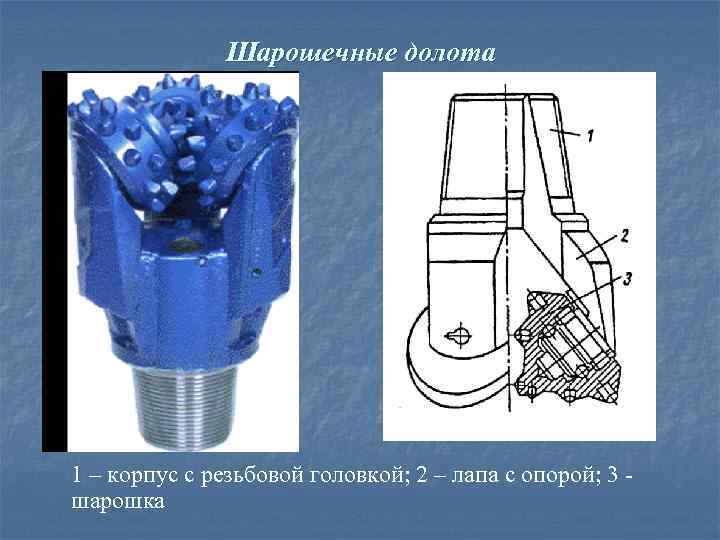 Шарошечные долота

1

2

3

1 – корпус с резьбовой головкой; 2 – лапа с опорой; 3 - шарошка