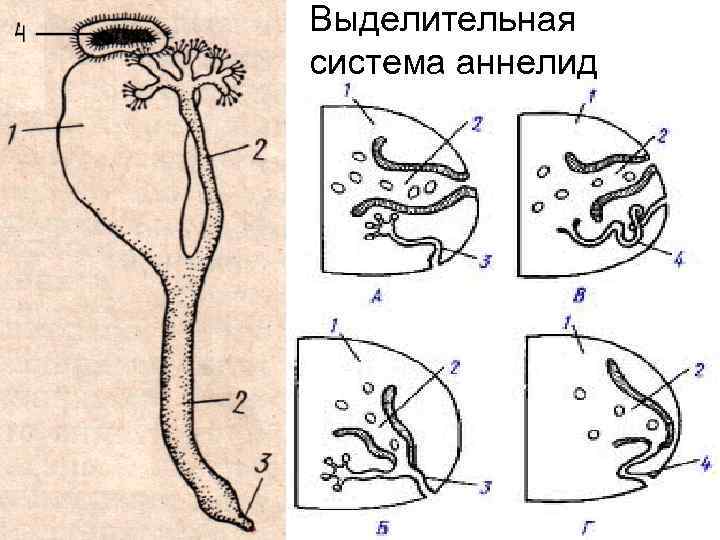 Выделительная система аннелид

4
1
2
2
3

1
2
3
А

1
2
4
В

1
2
3
Б

1
2
4
Г