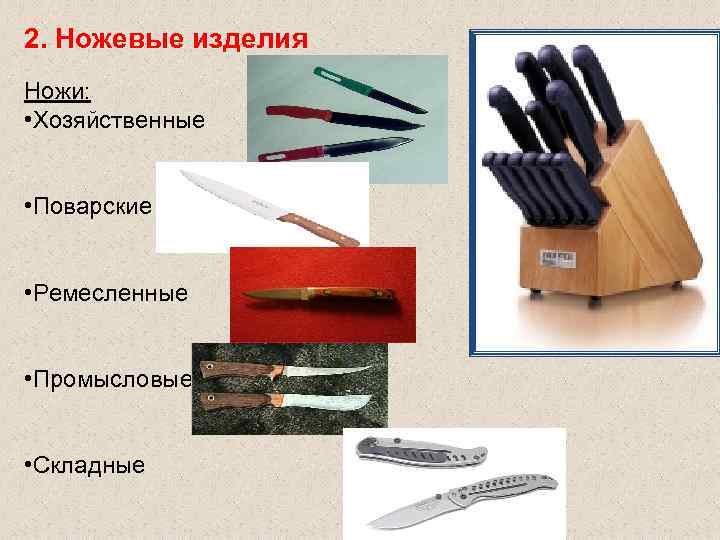 2. Ножевые изделия

Ножи:
•Хозяйственные

•Поварские

•Ремесленные

•Промысловые

•Складные