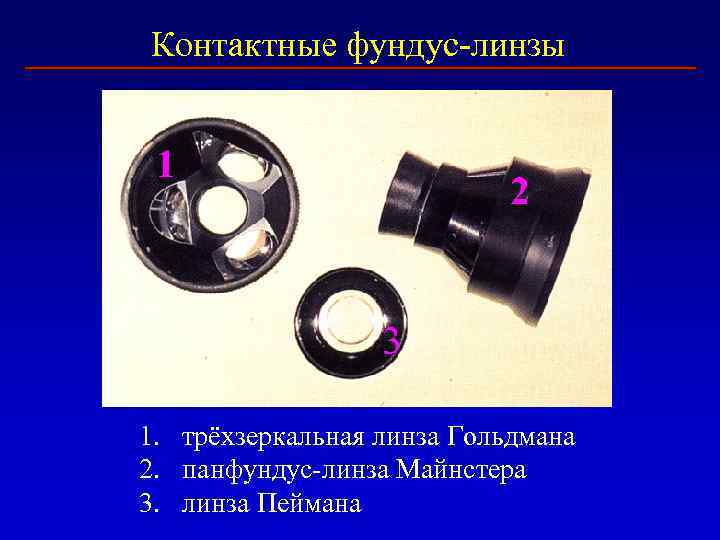 Контактные фундус-линзы

1

2

3

1. трёхзеркальная линза Гольдмана
2. панфундус-линза Майнстера
3. линза Пеймана