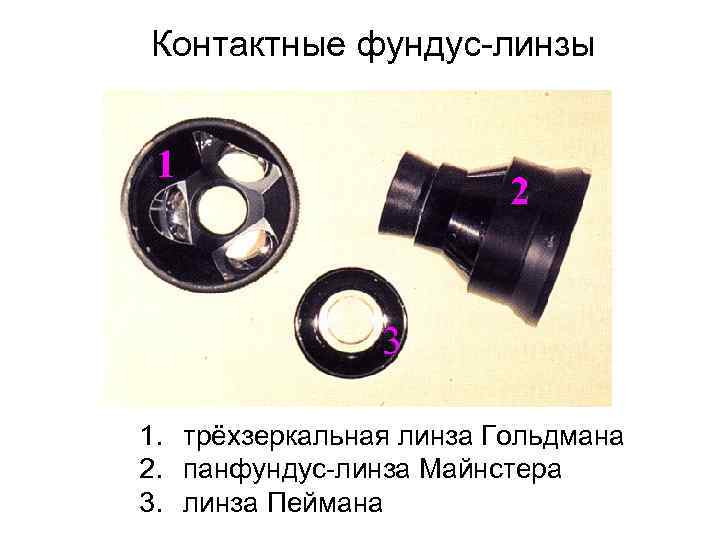 Контактные фундус-линзы

1

2

3

1. трёхзеркальная линза Гольдмана
2. панфундус-линза Майнстера
3. линза Пеймана