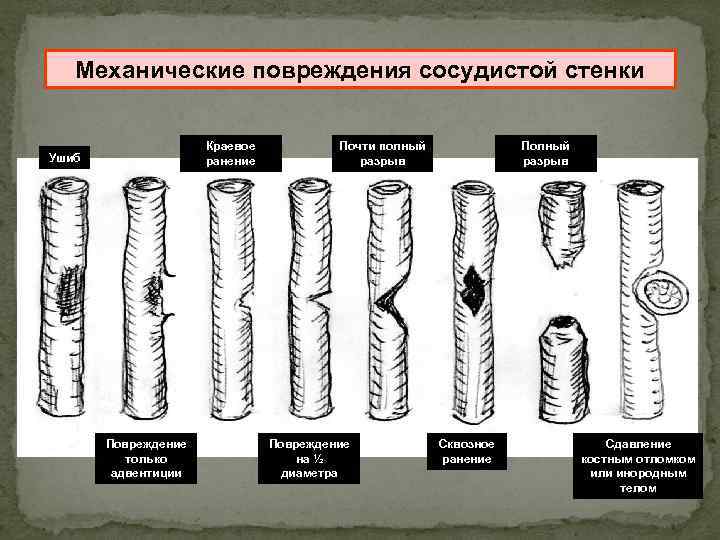 Механические повреждения сосудистой стенки

Ушиб

Краевое ранение

Почти полный разрыв

Полный разрыв

Повреждение только адвентиции

Повреждение на ½ диаметра

Сквозное ранение

Сдавление костным отломком или инородным телом