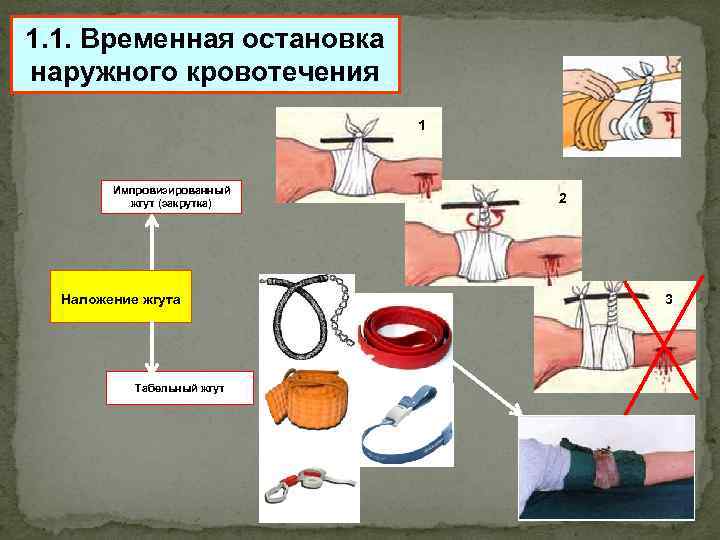 1.1. Временная остановка наружного кровотечения

Импровизированный жгут (закрутка)

Наложение жгута

Табельный жгут

1

2

3