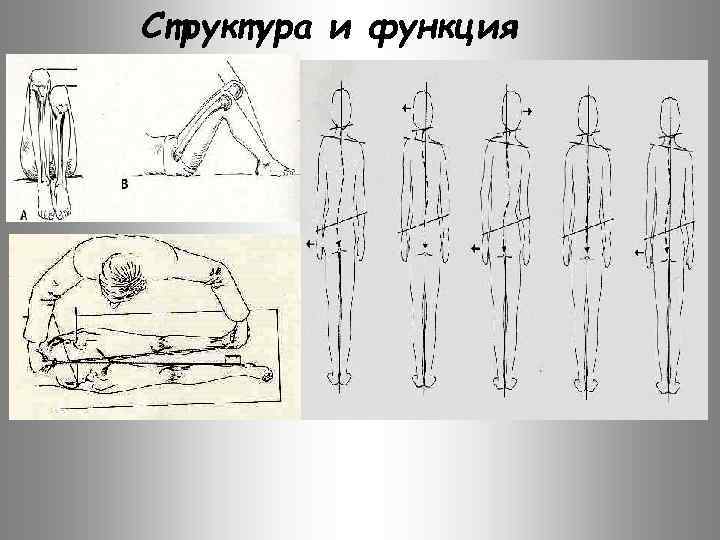 Структура и функция

A

B