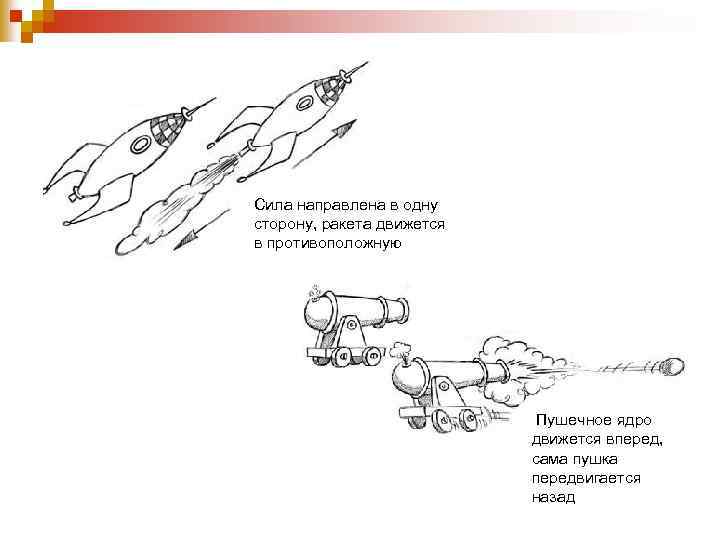 Сила направлена в одну сторону, ракета движется в противоположную

Пушечное ядро движется вперед, сама пушка передвигается назад