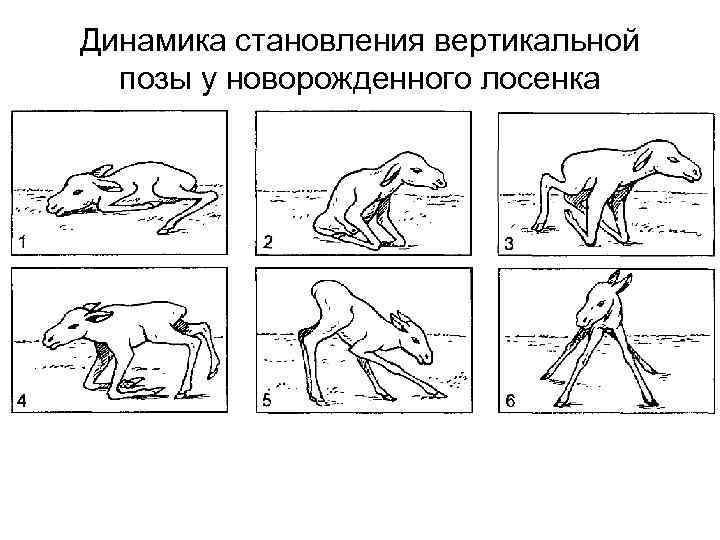 Динамика становления вертикальной позы у новорожденного лосенка

1

2

3

4

5

6