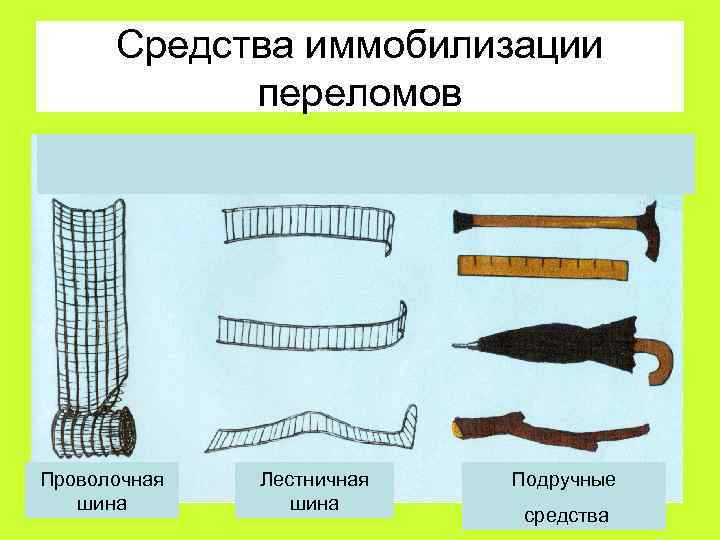 Средства иммобилизации переломов

Проволочная шина

Лестничная шина

Подручные средства