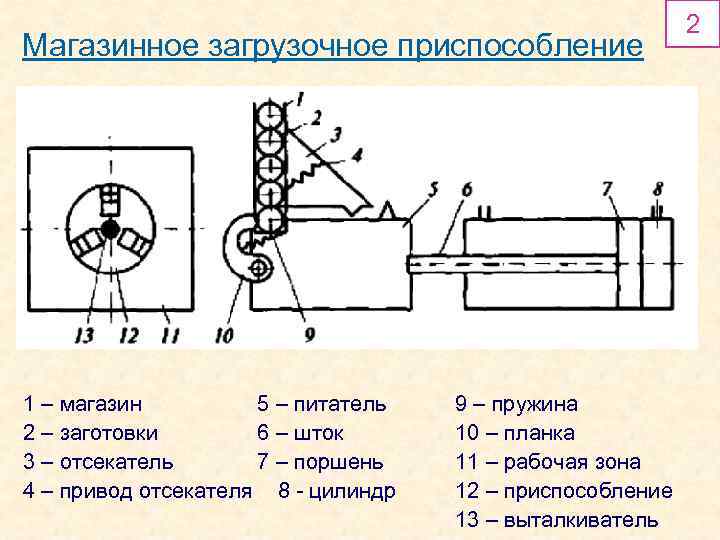 2

Магазинное загрузочное приспособление

1
2
3
4
5
6
7
8
13
12
11
10
9

1 – магазин
2 – заготовки
3 – отсекатель
4 – привод отсекателя

5 – питатель
6 – шток
7 – поршень
8 - цилиндр

9 – пружина
10 – планка
11 – рабочая зона
12 – приспособление
13 – выталкиватель