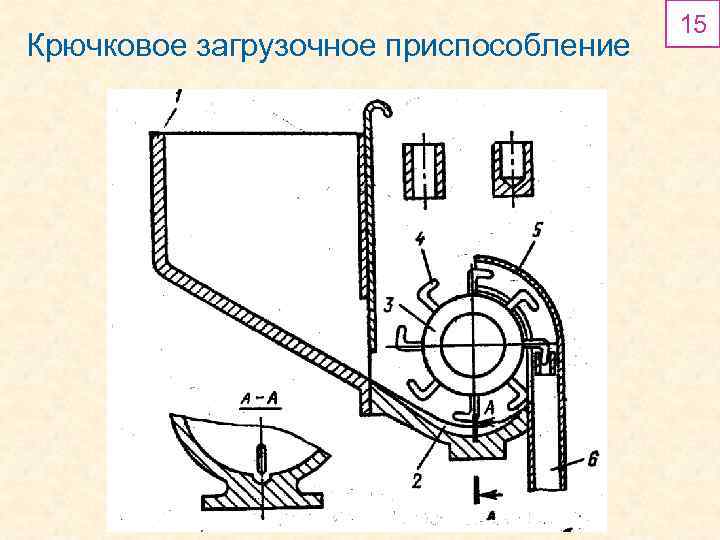 15

Крючковое загрузочное приспособление

1
4
5
3
A
A – A
2
6
A