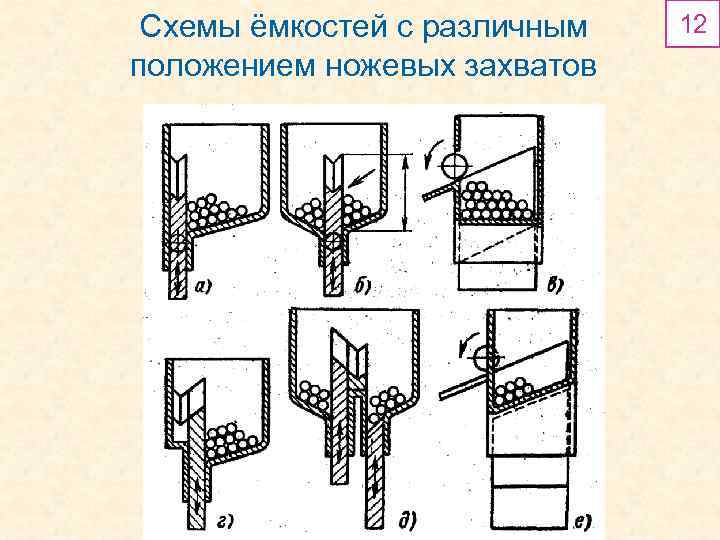 Схемы ёмкостей с различным положением ножевых захватов

12

а)

б)

в)

г)

д)

е)