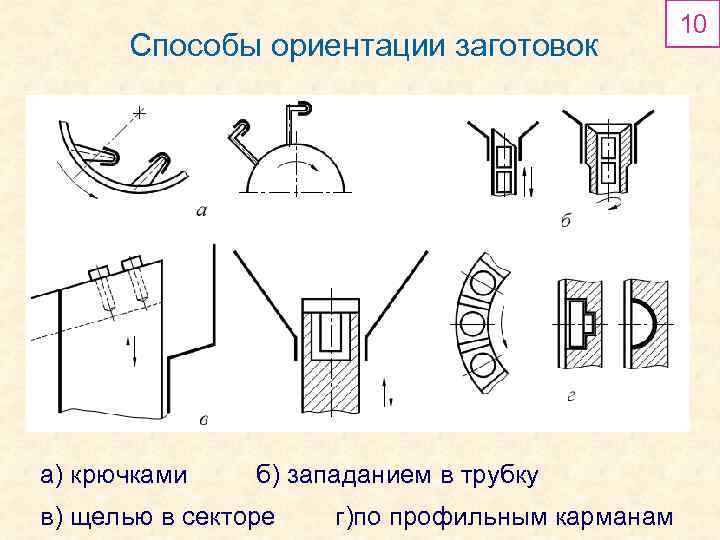 10

Способы ориентации заготовок

а

б

в

г

а) крючками б) западанием в трубку

в) щелью в секторе г)по профильным карманам