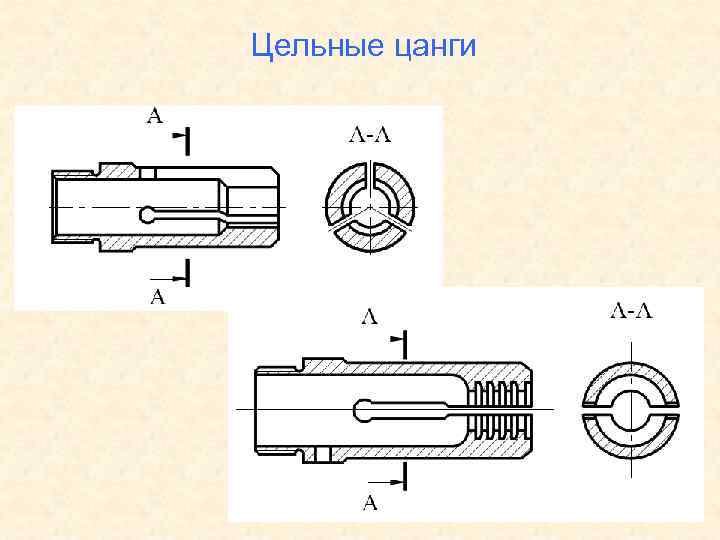 Цельные цанги

А

А-А

А

А

А-А

А