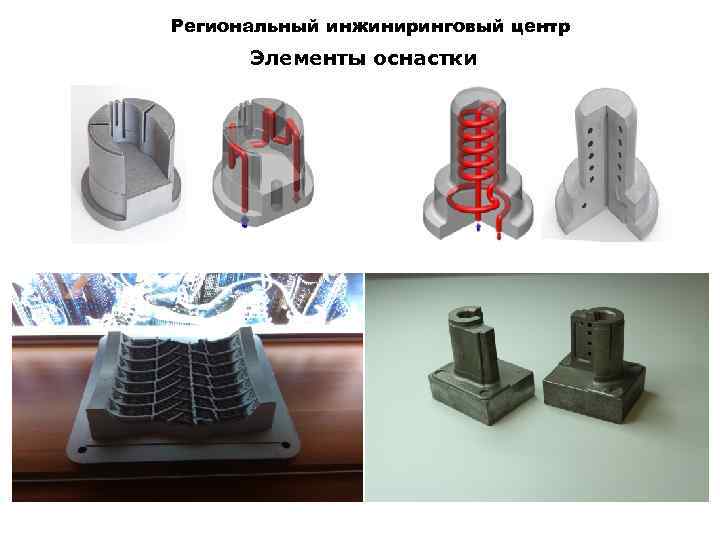 Региональный инжиниринговый центр

Элементы оснастки