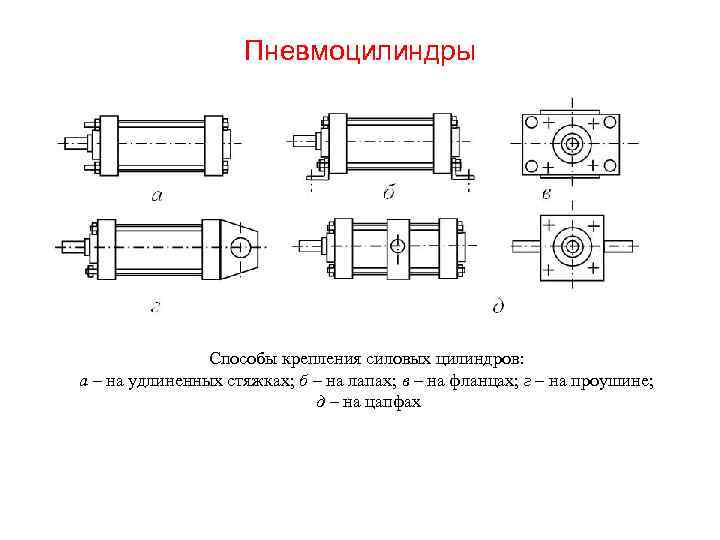 Пневмоцилиндры

а

б

в

г

д

Способы крепления силовых цилиндров:
а – на удлиненных стяжках; б – на лапах; в – на фланцах; г – на проушине; д – на цапфах