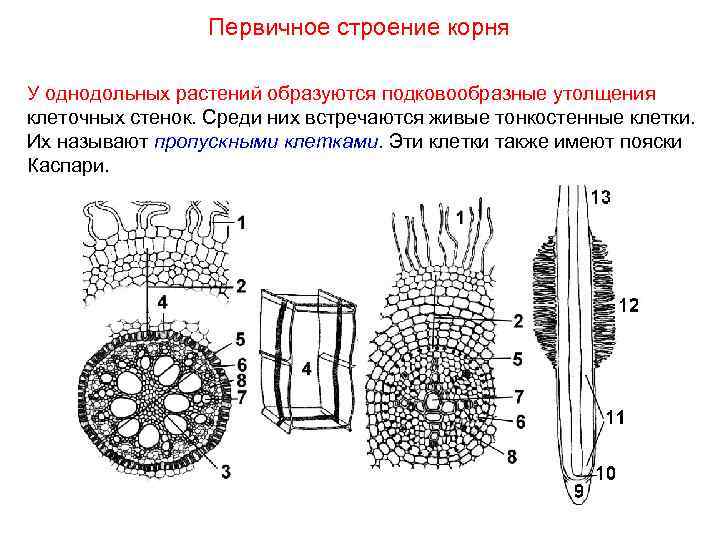 Первичное строение корня

У однодольных растений образуются подковообразные утолщения клеточных стенок. Среди них встречаются живые тонкостенные клетки. Их называют пропускными клетками. Эти клетки также имеют пояски Каспари.

1
2
4
5
6
8
7
3
4
1
2
5
7
6
8
13
12
11
10
9