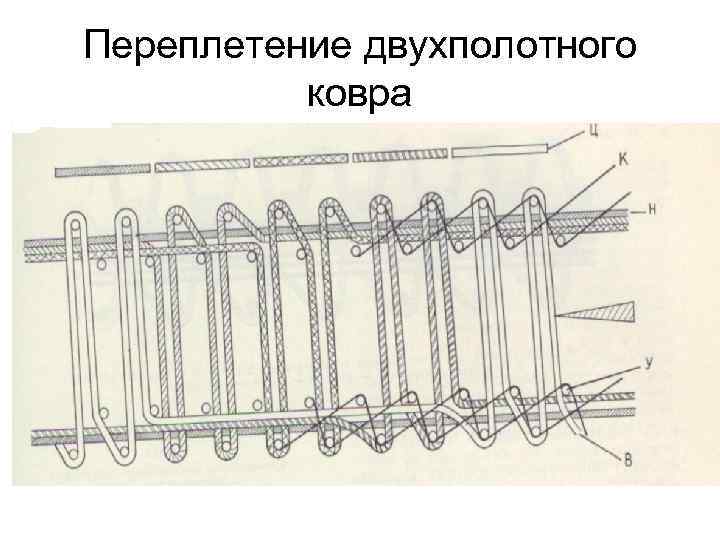 Переплетение двухполотного ковра

Ц
К
Н
У
В