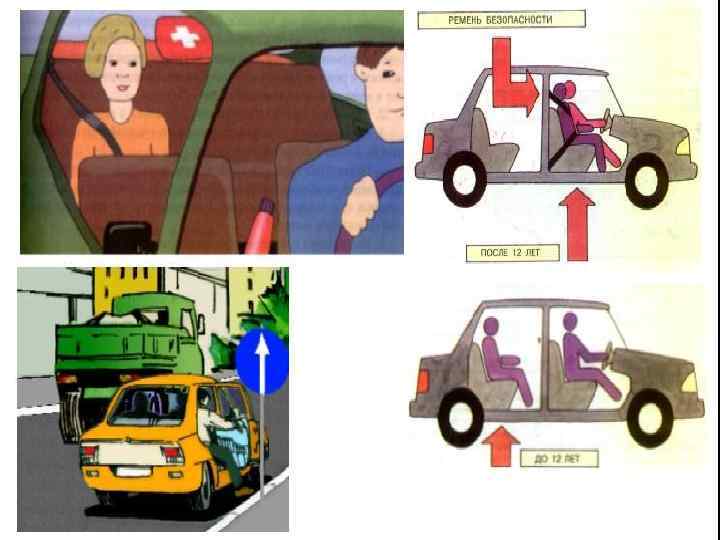 РЕМЕНЬ БЕЗОПАСНОСТИ

ПОСЛЕ 12 ЛЕТ

ДО 12 ЛЕТ