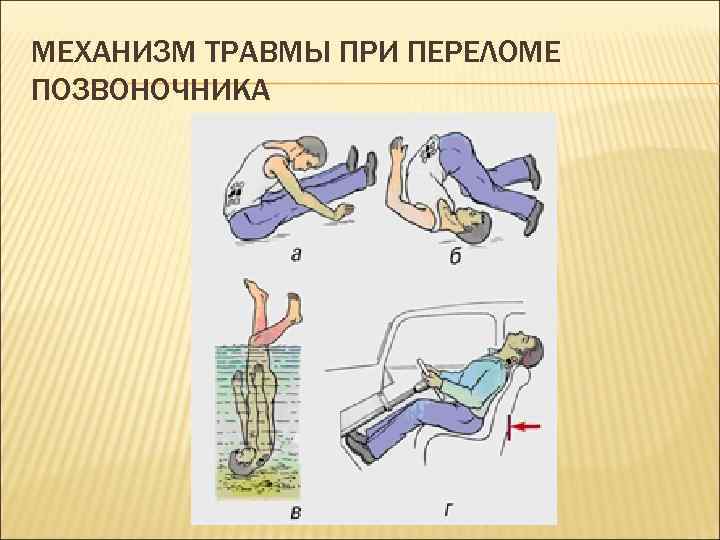 МЕХАНИЗМ ТРАВМЫ ПРИ ПЕРЕЛОМЕ ПОЗВОНОЧНИКА

а

б

в

г